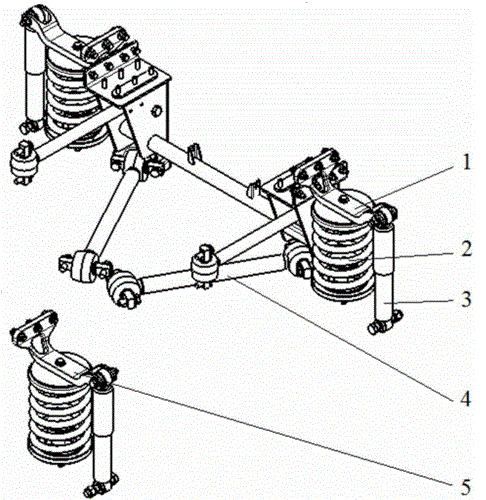 1
2
3
4
5